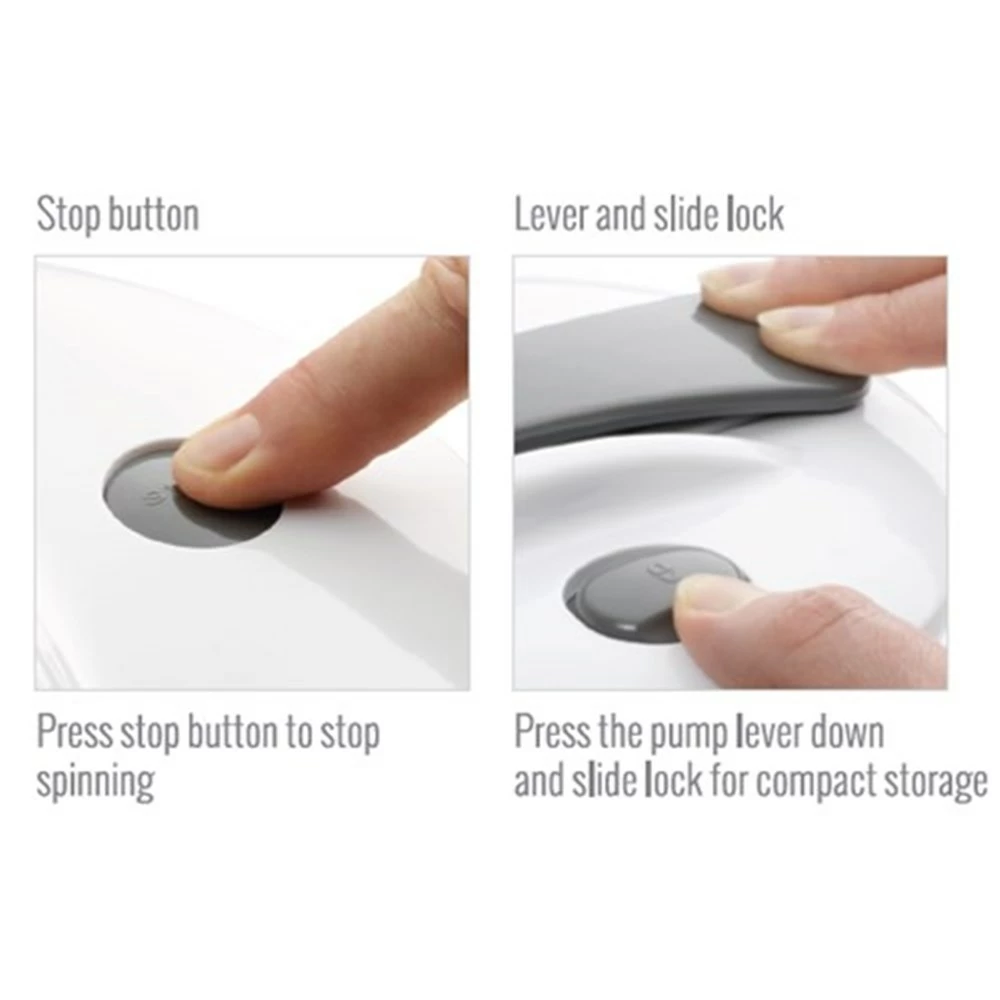 Stop button

Press stop button to stop spinning

Lever and slide lock

Press the pump lever down and slide lock for compact storage